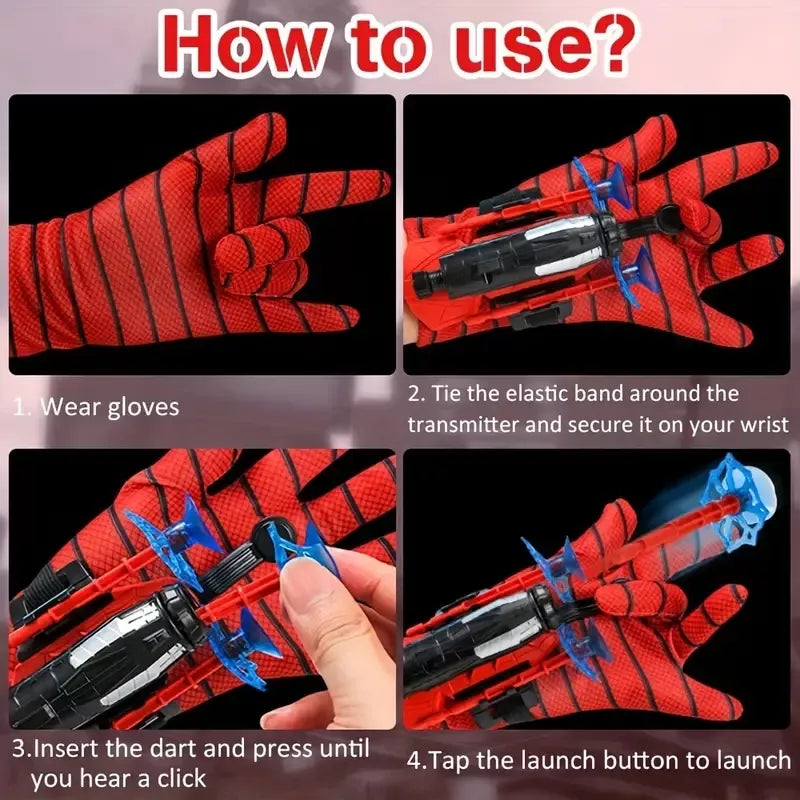 How to use?

1. Wear gloves

2. Tie the elastic band around the transmitter and secure it on your wrist

3.Insert the dart and press until you hear a click

4.Tap the launch button to launch